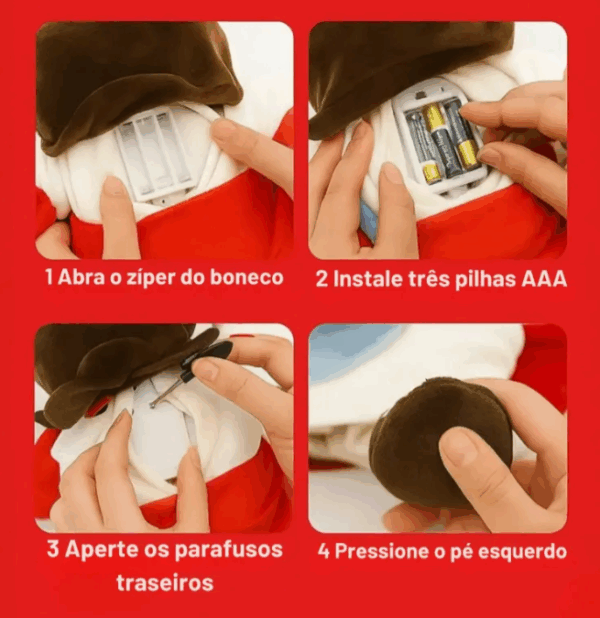 1 Abra o zíper do boneco

2 Instale três pilhas AAA

3 Aperte os parafusos traseiros

4 Pressione o pé esquerdo